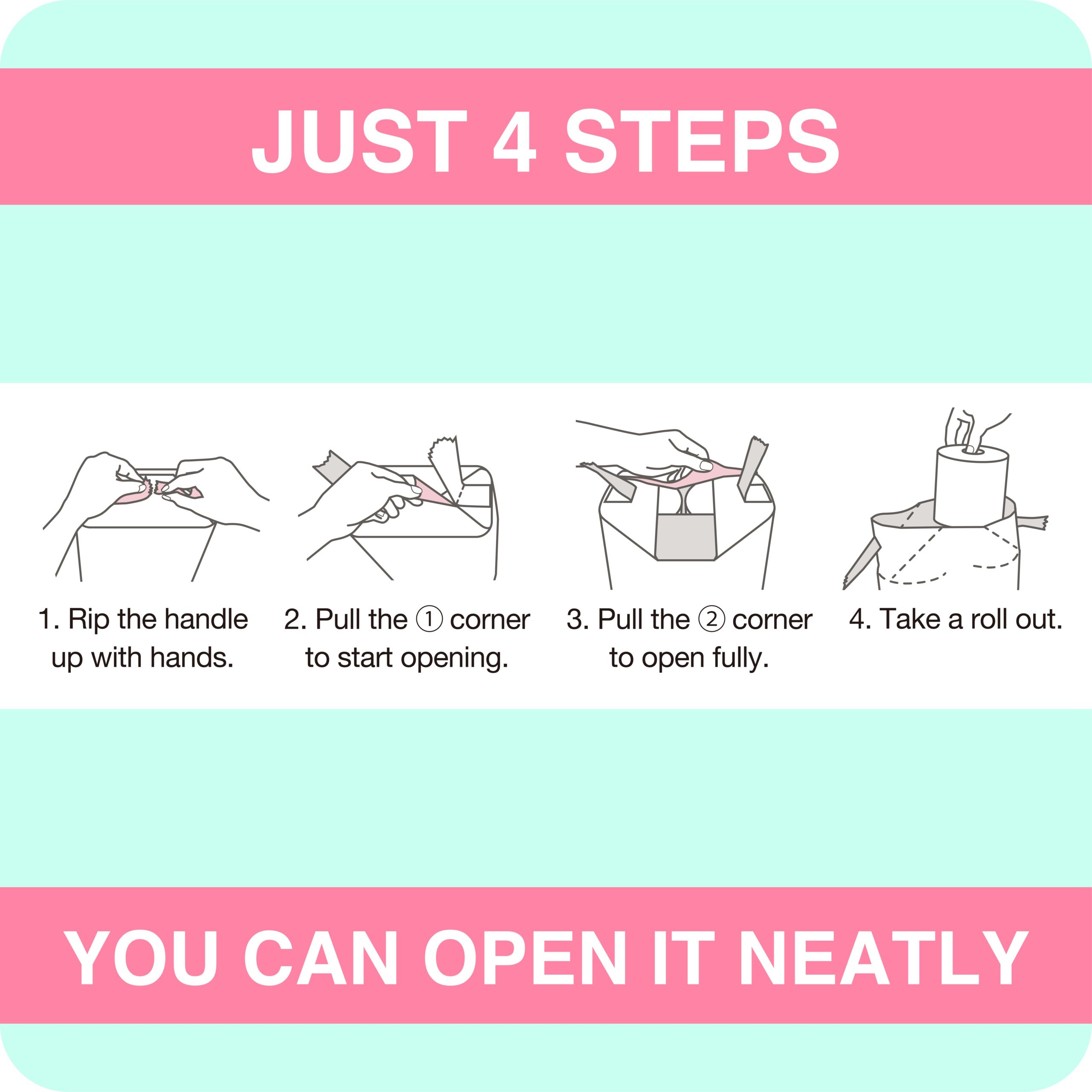 JUST 4 STEPS

1. Rip the handle up with hands.

2. Pull the ① corner to start opening.

3. Pull the ② corner to open fully.

4. Take a roll out.

YOU CAN OPEN IT NEATLY